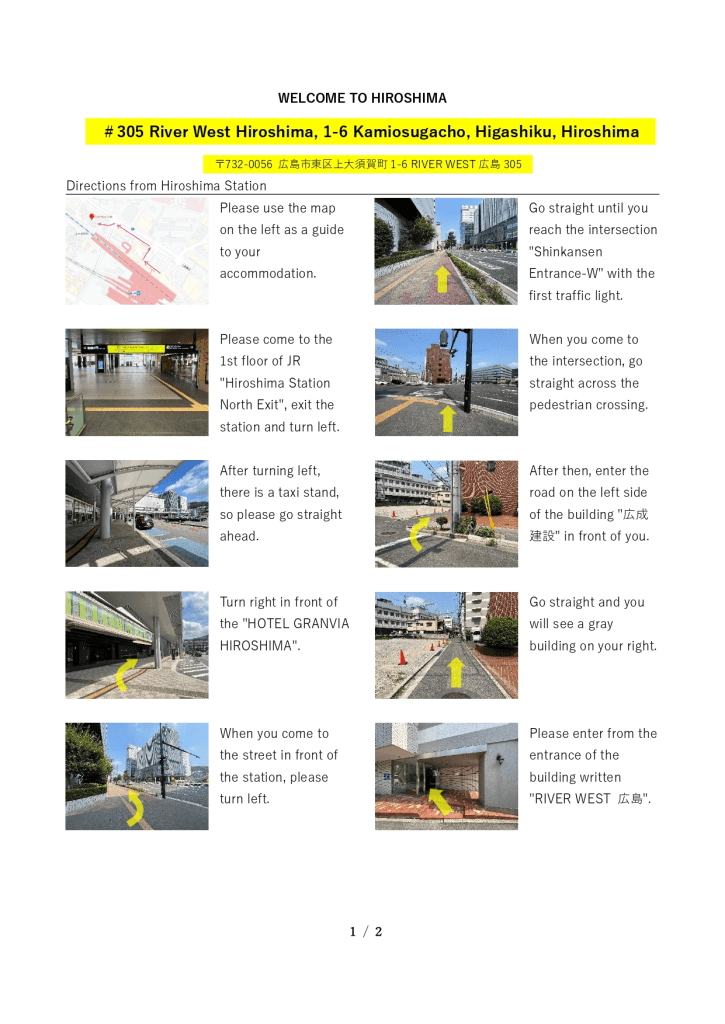 WELCOME TO HIROSHIMA

＃305 River West Hiroshima, 1-6 Kamiosugacho, Higashiku, Hiroshima

〒732-0056 広島市東区上大須賀町 1-6 RIVER WEST 広島 305

Directions from Hiroshima Station

Please use the map on the left as a guide to your accommodation.

Please come to the 1st floor of JR "Hiroshima Station North Exit", exit the station and turn left.

After turning left, there is a taxi stand, so please go straight ahead.

Turn right in front of the "HOTEL GRANVIA HIROSHIMA".

When you come to the street in front of the station, please turn left.

Go straight until you reach the intersection "Shinkansen Entrance-W" with the first traffic light.

When you come to the intersection, go straight across the pedestrian crossing.

After then, enter the road on the left side of the building "広成建設" in front of you.

Go straight and you will see a gray building on your right.

Please enter from the entrance of the building written "RIVER WEST 広島".

1 / 2